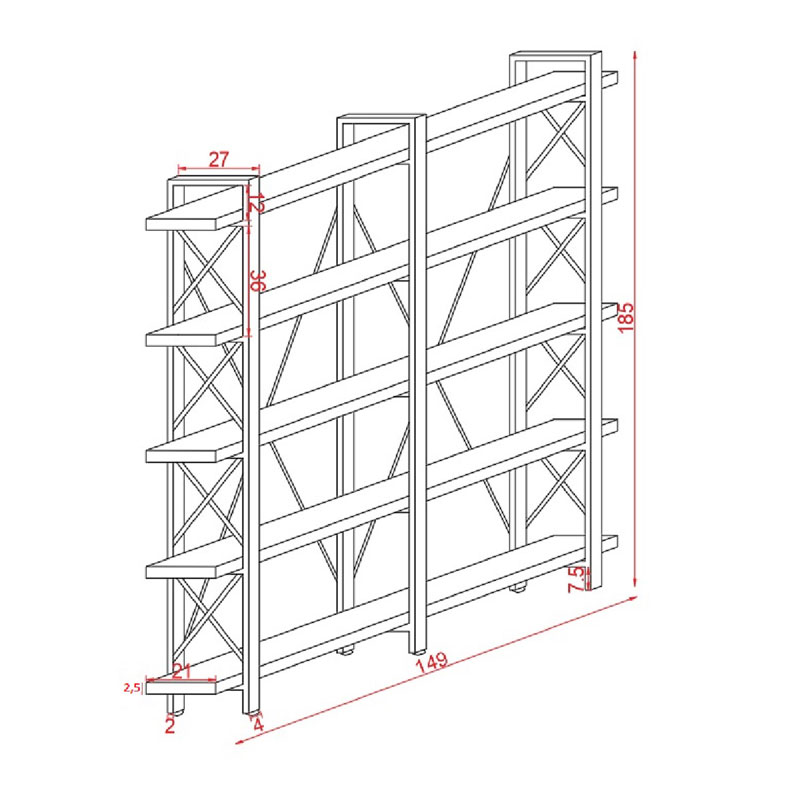 27
12
36
185
7.5
149
21
2,5
2
4